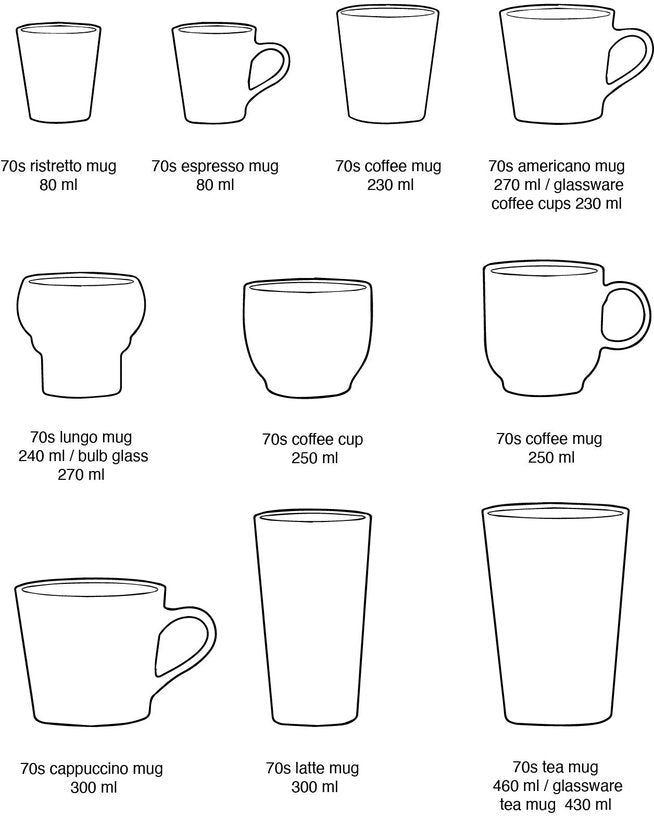 70s ristretto mug
80 ml

70s espresso mug
80 ml

70s coffee mug
230 ml

70s americano mug
270 ml / glassware coffee cups 230 ml

70s lungo mug
240 ml / bulb glass
270 ml

70s coffee cup
250 ml

70s coffee mug
250 ml

70s cappuccino mug
300 ml

70s latte mug
300 ml

70s tea mug
460 ml / glassware tea mug 430 ml